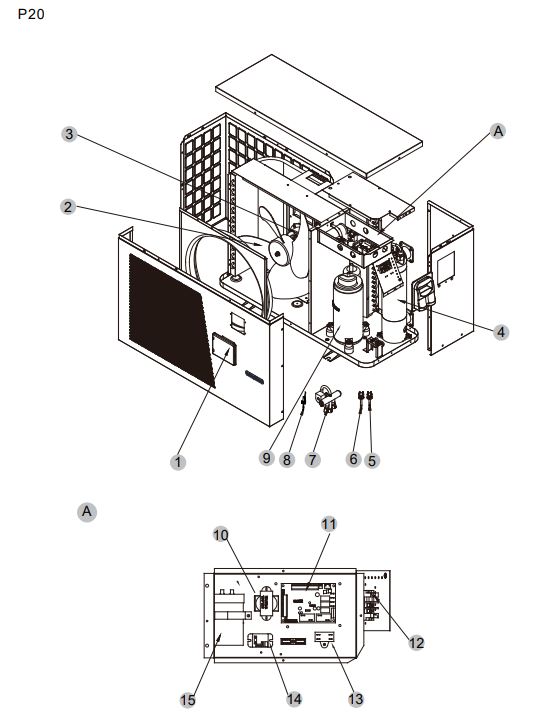 P20

3

A

2

4

1

9 8 7 6 5

A

10 11

12

15 14 13